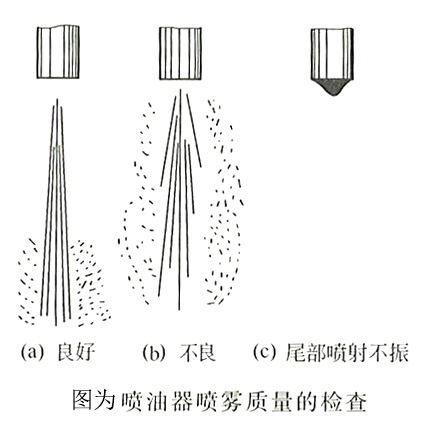 (a) 良好　(b) 不良　(c) 尾部喷射不振

图为喷油器喷雾质量的检查